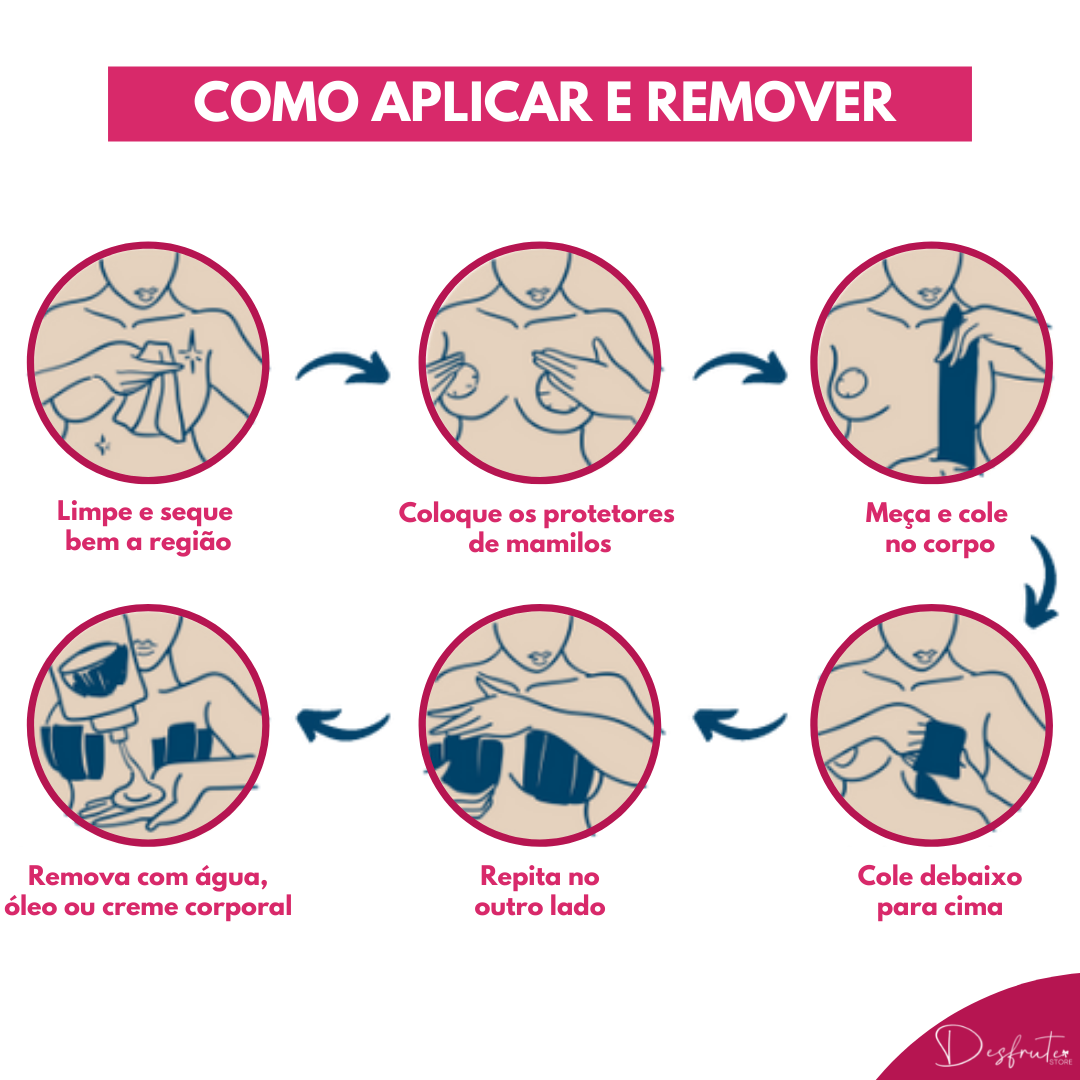 COMO APLICAR E REMOVER

Limpe e seque bem a região

Coloque os protetores de mamilos

Meça e cole no corpo

Cole debaixo para cima

Repita no outro lado

Remova com água, óleo ou creme corporal

Desfrute STORE