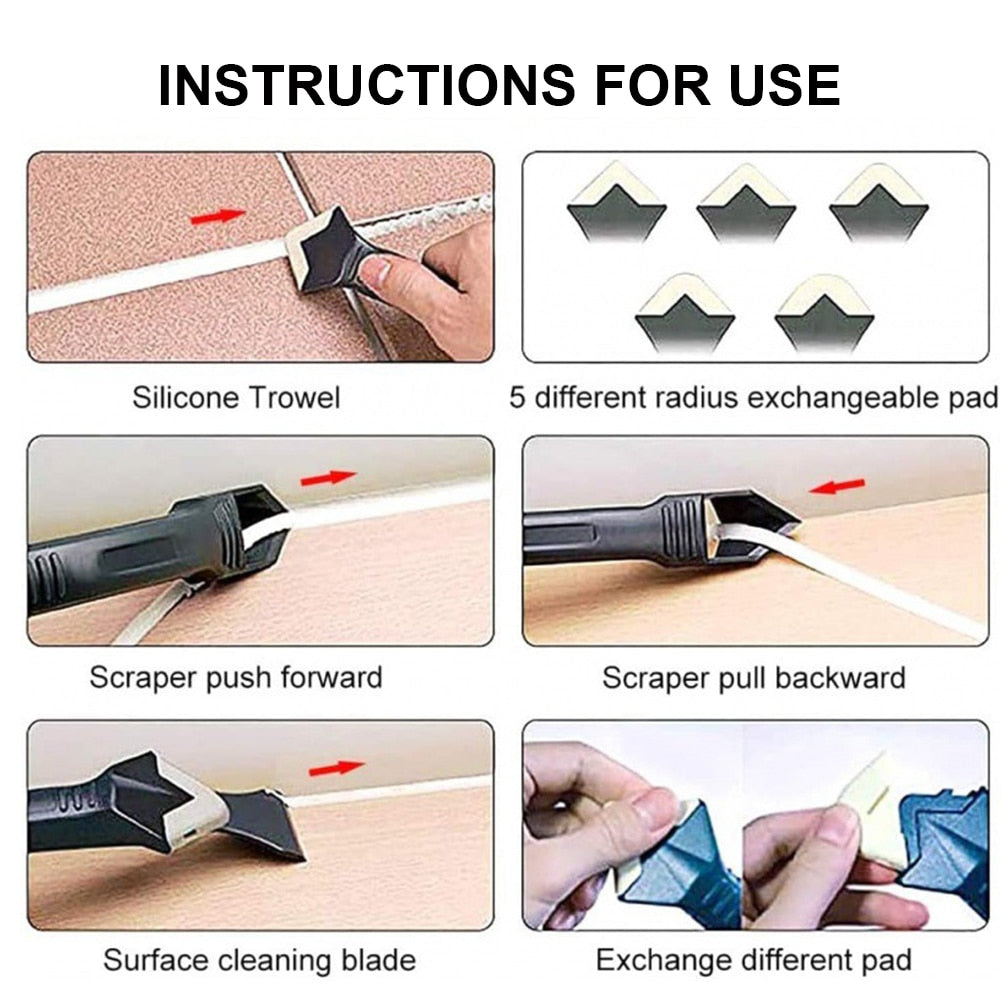 INSTRUCTIONS FOR USE

Silicone Trowel

5 different radius exchangeable pad

Scraper push forward

Scraper pull backward

Surface cleaning blade

Exchange different pad