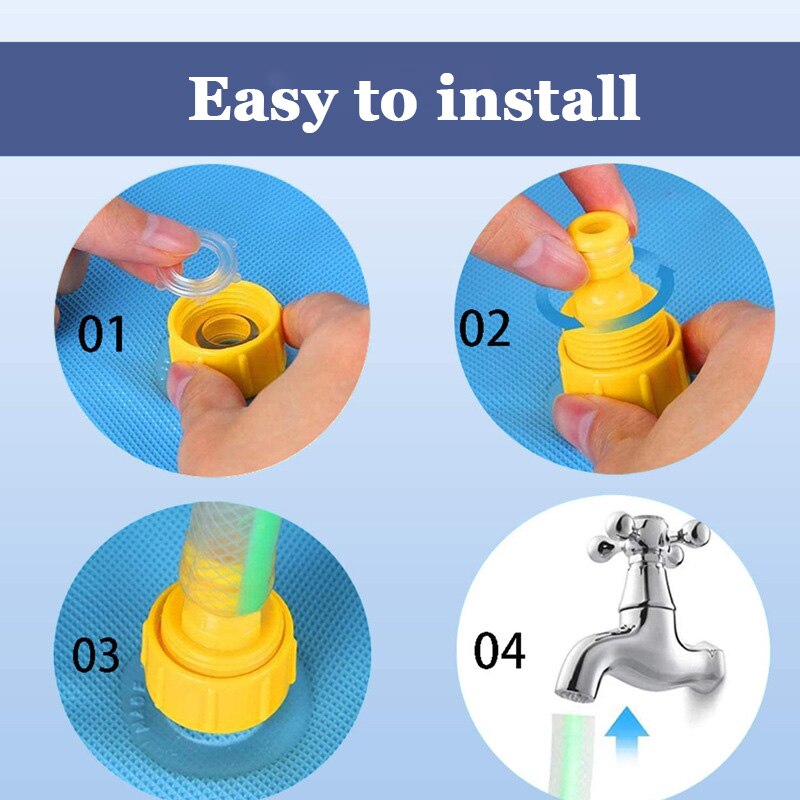 Easy to install

01

02

03

04